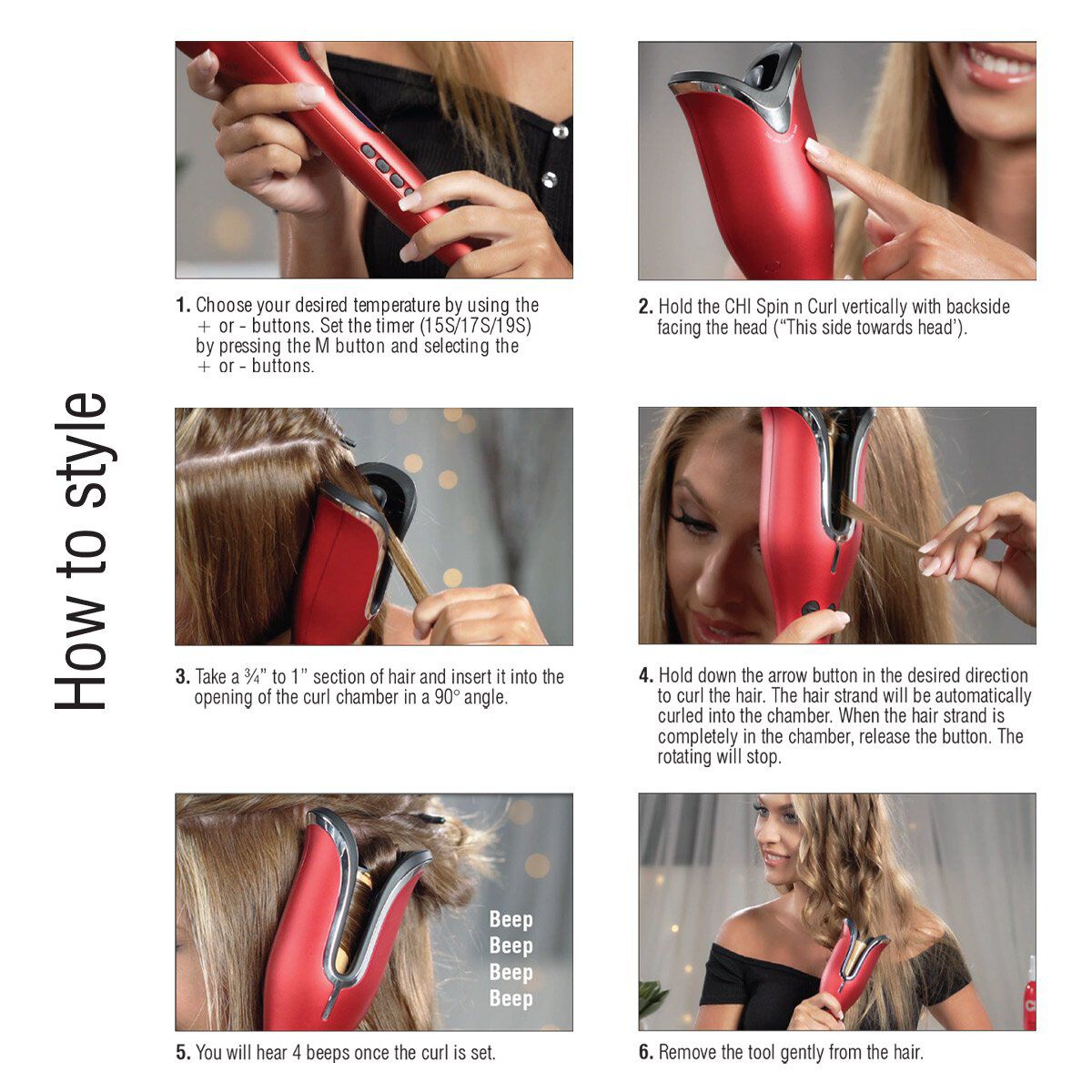 How to style

1. Choose your desired temperature by using the + or - buttons. Set the timer (15S/17S/19S) by pressing the M button and selecting the + or - buttons.

2. Hold the CHI Spin n Curl vertically with backside facing the head ("This side towards head').

3. Take a ¾" to 1" section of hair and insert it into the opening of the curl chamber in a 90° angle.

4. Hold down the arrow button in the desired direction to curl the hair. The hair strand will be automatically curled into the chamber. When the hair strand is completely in the chamber, release the button. The rotating will stop.

Beep
Beep
Beep
Beep

5. You will hear 4 beeps once the curl is set.

6. Remove the tool gently from the hair.